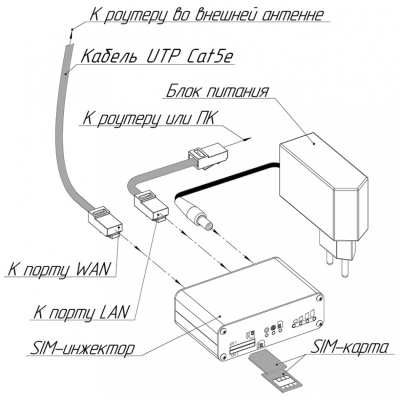 К роутеру во внешней антенне

Кабель UTP Cat5e

Блок питания

К роутеру или ПК

К порту WAN

К порту LAN

SIM-инжектор

SIM-карта